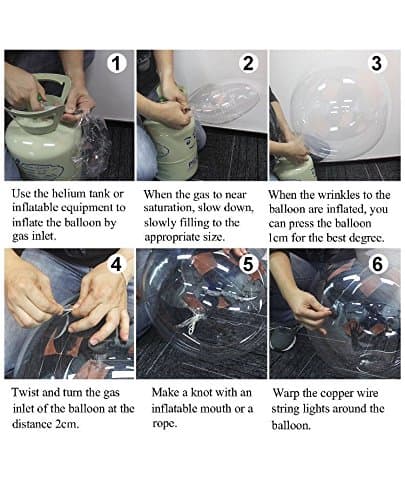 1

Use the helium tank or inflatable equipment to inflate the balloon by gas inlet.

2

When the gas to near saturation, slow down, slowly filling to the appropriate size.

3

When the wrinkles to the balloon are inflated, you can press the balloon 1cm for the best degree.

4

Twist and turn the gas inlet of the balloon at the distance 2cm.

5

Make a knot with an inflatable mouth or a rope.

6

Warp the copper wire string lights around the balloon.